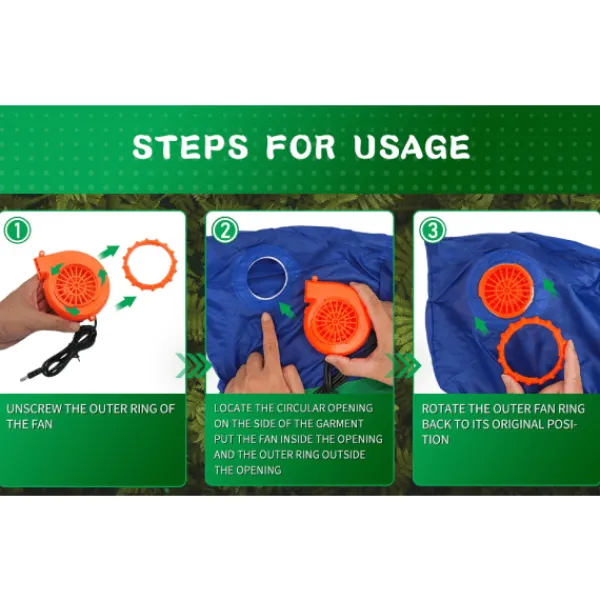 STEPS FOR USAGE

①

UNSCREW THE OUTER RING OF THE FAN

②

LOCATE THE CIRCULAR OPENING ON THE SIDE OF THE GARMENT PUT THE FAN INSIDE THE OPENING AND THE OUTER RING OUTSIDE THE OPENING

③

ROTATE THE OUTER FAN RING BACK TO ITS ORIGINAL POSITION