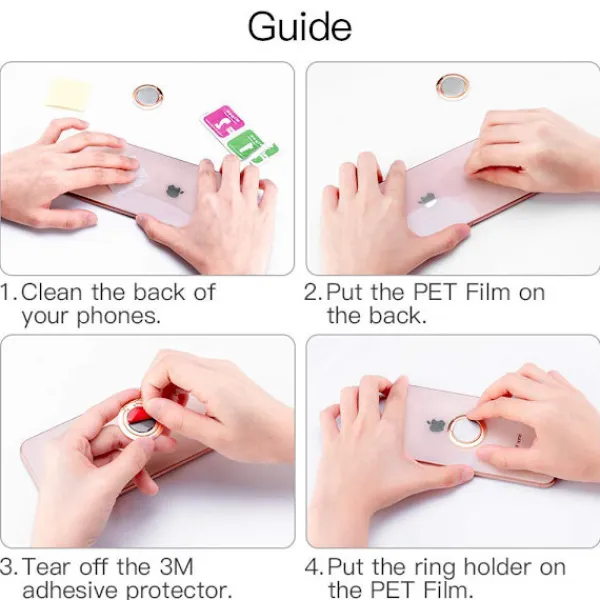 Guide

1. Clean the back of your phones.

2. Put the PET Film on the back.

3. Tear off the 3M adhesive protector.

4. Put the ring holder on the PET Film.