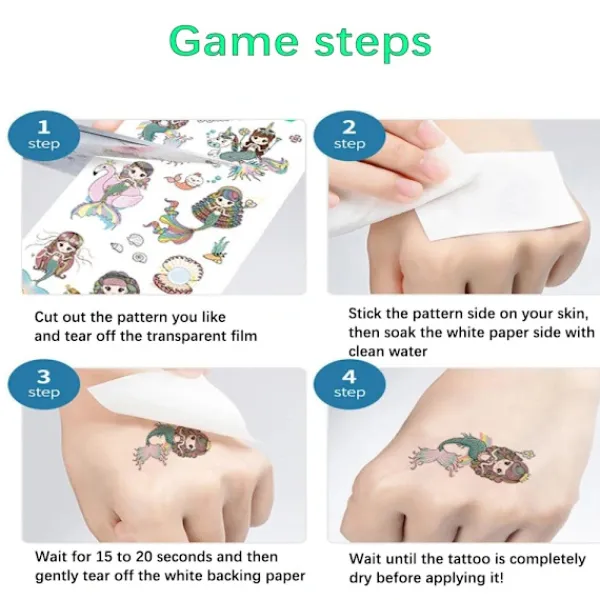 Game steps

1
step

Cut out the pattern you like and tear off the transparent film

2
step

Stick the pattern side on your skin, then soak the white paper side with clean water

3
step

Wait for 15 to 20 seconds and then gently tear off the white backing paper

4
step

Wait until the tattoo is completely dry before applying it!