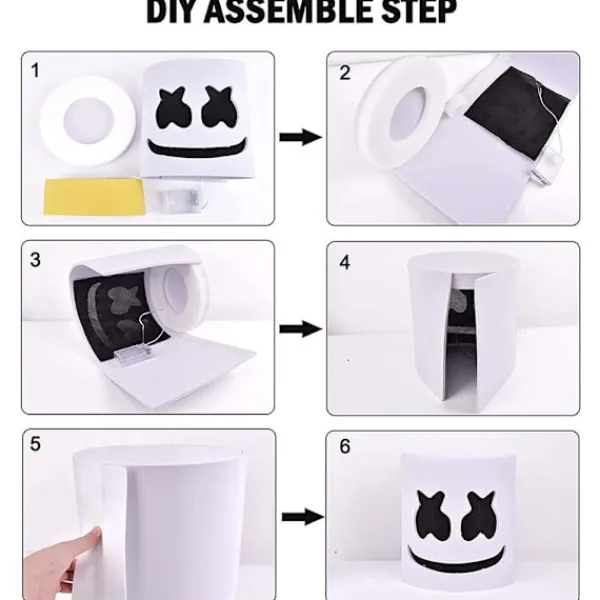 DIY ASSEMBLE STEP

1

2

3

4

5

6