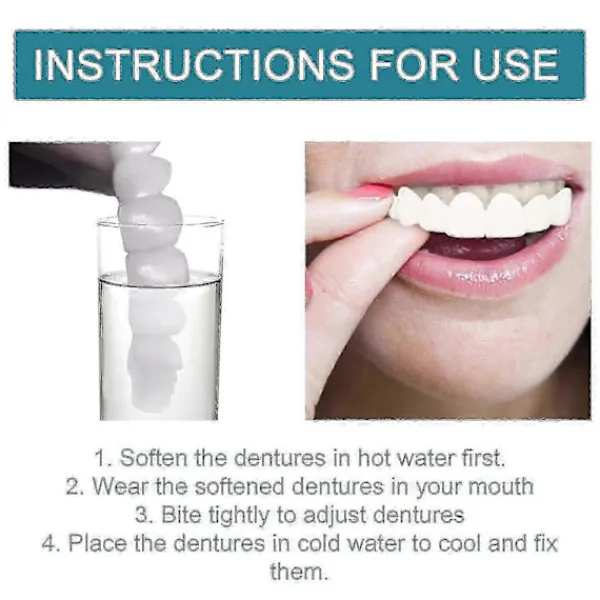 INSTRUCTIONS FOR USE

1. Soften the dentures in hot water first.
2. Wear the softened dentures in your mouth
3. Bite tightly to adjust dentures
4. Place the dentures in cold water to cool and fix them.