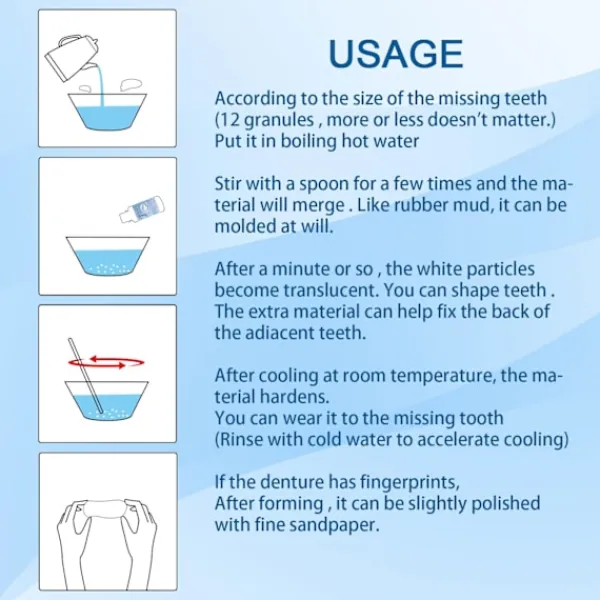 USAGE

According to the size of the missing teeth (12 granules , more or less doesn't matter.) Put it in boiling hot water

Stir with a spoon for a few times and the material will merge . Like rubber mud, it can be molded at will.

After a minute or so , the white particles become translucent. You can shape teeth . The extra material can help fix the back of the adiacent teeth.

After cooling at room temperature, the material hardens.
You can wear it to the missing tooth
(Rinse with cold water to accelerate cooling)

If the denture has fingerprints,
After forming , it can be slightly polished with fine sandpaper.