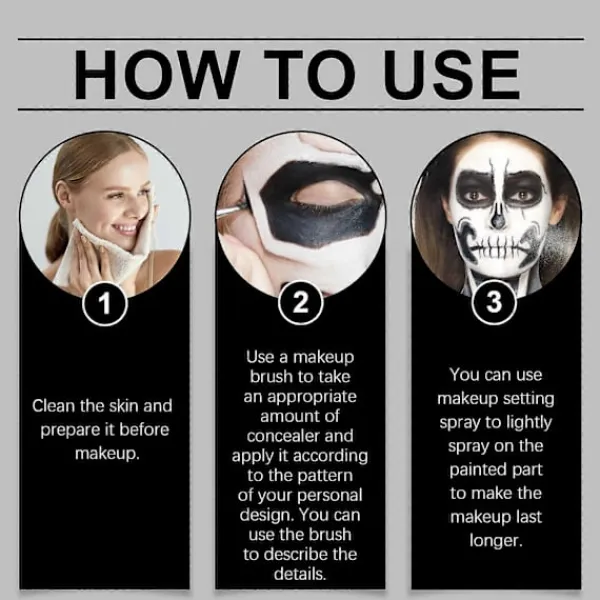 HOW TO USE

1

Clean the skin and prepare it before makeup.

2

Use a makeup brush to take an appropriate amount of concealer and apply it according to the pattern of your personal design. You can use the brush to describe the details.

3

You can use makeup setting spray to lightly spray on the painted part to make the makeup last longer.