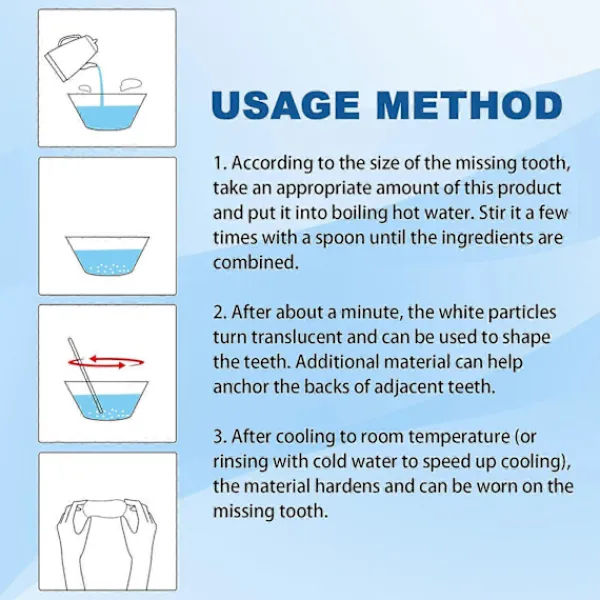 USAGE METHOD

1. According to the size of the missing tooth, take an appropriate amount of this product and put it into boiling hot water. Stir it a few times with a spoon until the ingredients are combined.

2. After about a minute, the white particles turn translucent and can be used to shape the teeth. Additional material can help anchor the backs of adjacent teeth.

3. After cooling to room temperature (or rinsing with cold water to speed up cooling), the material hardens and can be worn on the missing tooth.