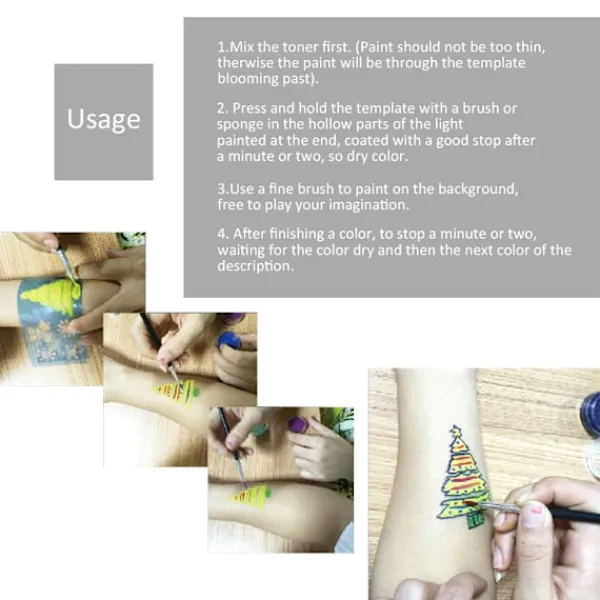 Usage

1.Mix the toner first. (Paint should not be too thin, therwise the paint will be through the template blooming past).

2. Press and hold the template with a brush or sponge in the hollow parts of the light painted at the end, coated with a good stop after a minute or two, so dry color.

3.Use a fine brush to paint on the background, free to play your imagination.

4. After finishing a color, to stop a minute or two, waiting for the color dry and then the next color of the description.