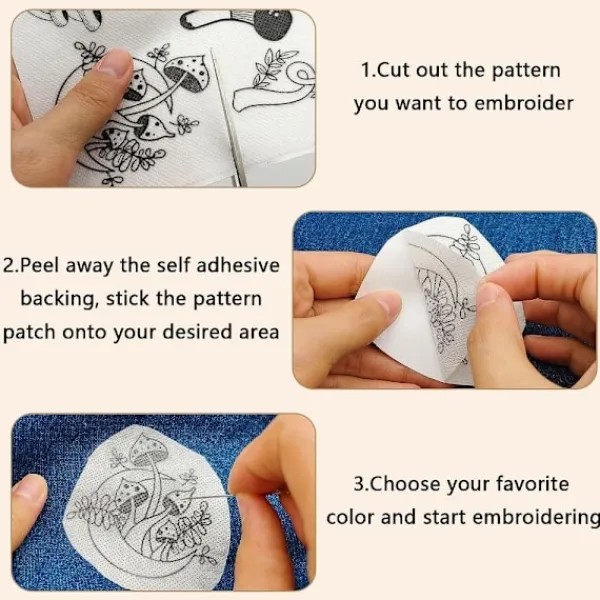 1.Cut out the pattern you want to embroider

2.Peel away the self adhesive backing, stick the pattern patch onto your desired area

3.Choose your favorite color and start embroidering