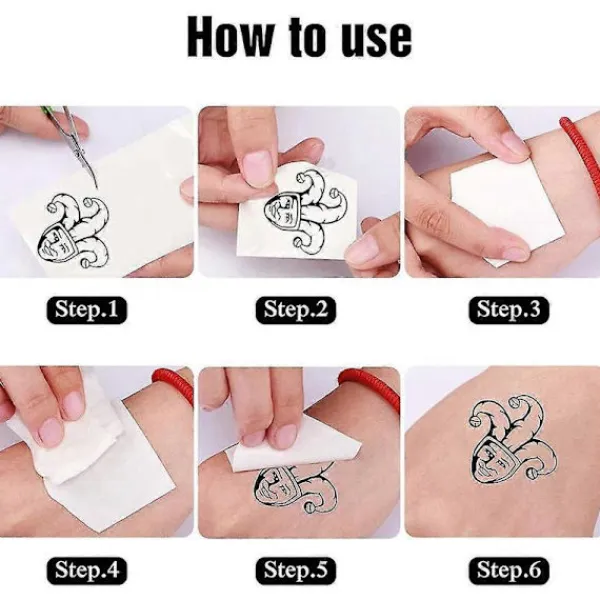 How to use

Step.1

Step.2

Step.3

Step.4

Step.5

Step.6